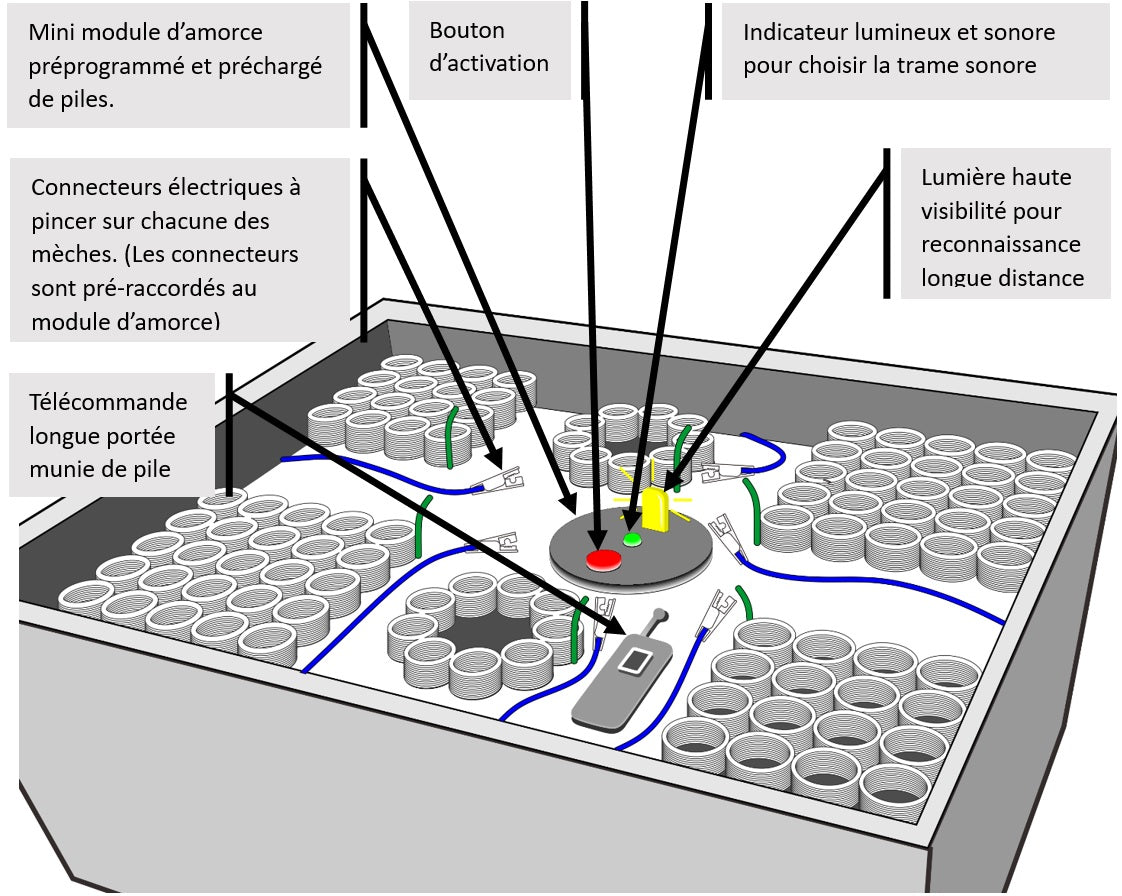 Mini module d'amorce préprogrammé et préchargé de piles.

Bouton d'activation

Indicateur lumineux et sonore pour choisir la trame sonore

Connecteurs électriques à pincer sur chacune des mèches. (Les connecteurs sont pré-raccordés au module d'amorce)

Lumière haute visibilité pour reconnaissance longue distance

Télécommande longue portée munie de pile